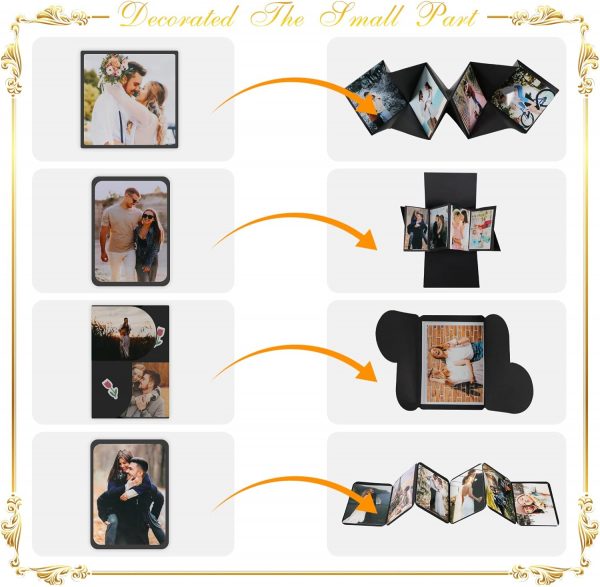 Decorated The Small Part