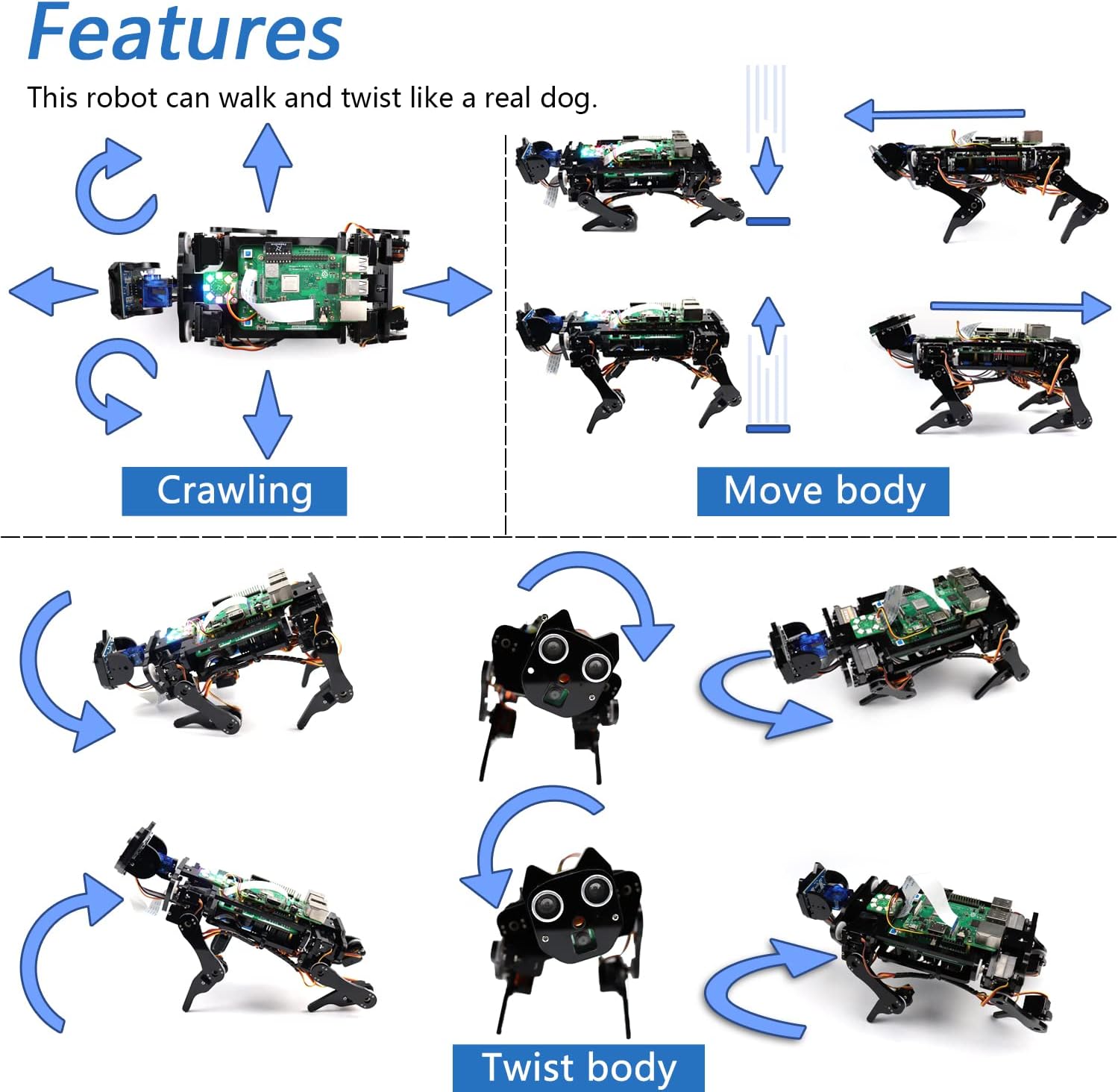 Features

This robot can walk and twist like a real dog.

Crawling

Move body

Twist body